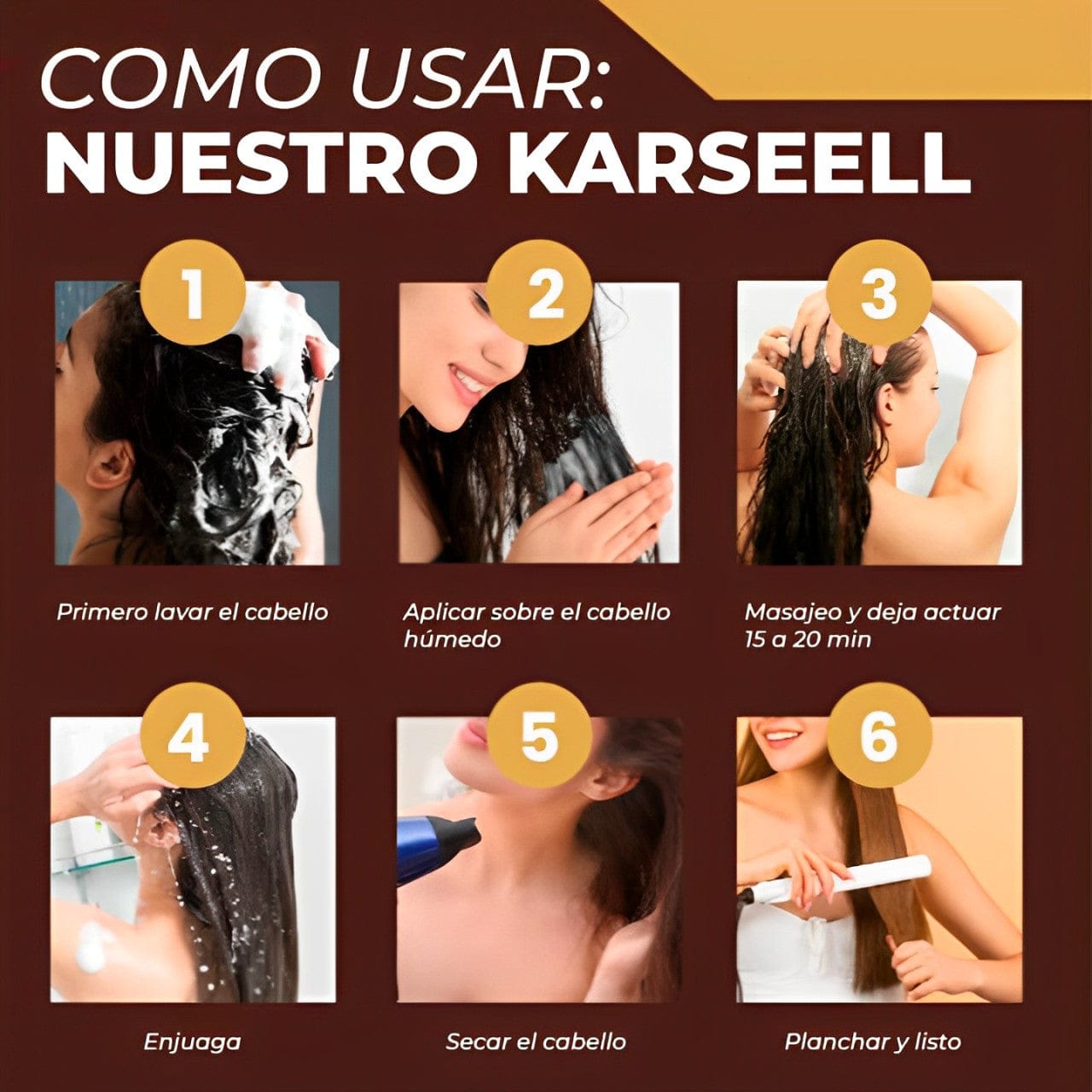 COMO USAR:
NUESTRO KARSEELL

1

Primero lavar el cabello

2

Aplicar sobre el cabello húmedo

3

Masajeo y deja actuar 15 a 20 min

4

Enjuaga

5

Secar el cabello

6

Planchar y listo